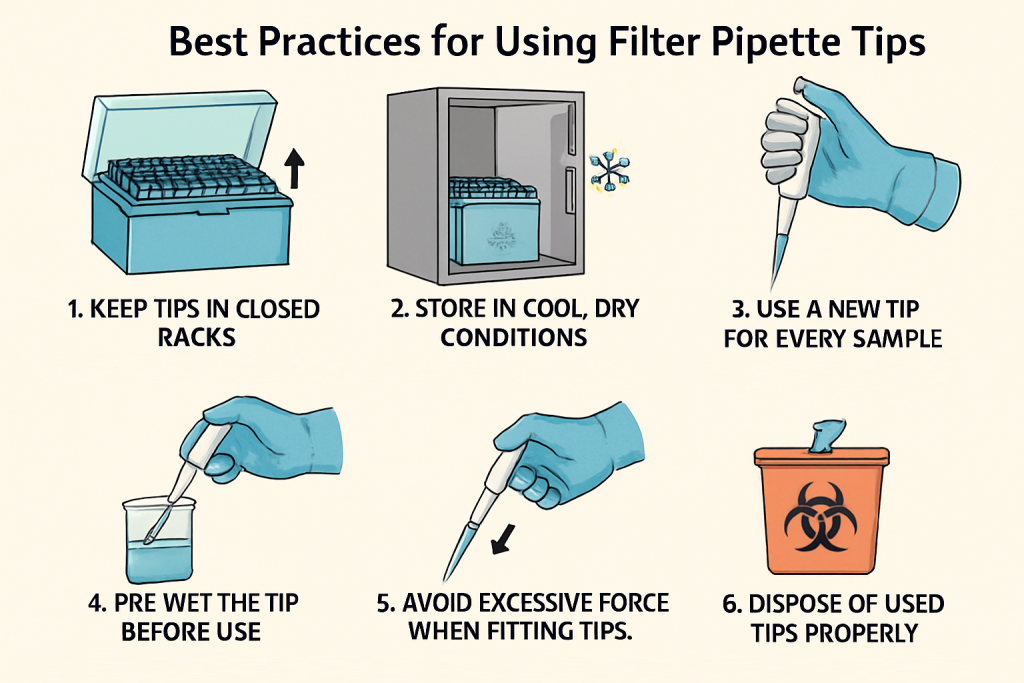 Best Practices for Using Filter Pipette Tips

1. KEEP TIPS IN CLOSED RACKS

2. STORE IN COOL, DRY CONDITIONS

3. USE A NEW TIP FOR EVERY SAMPLE

4. PRE WET THE TIP BEFORE USE

5. AVOID EXCESSIVE FORCE WHEN FITTING TIPS.

6. DISPOSE OF USED TIPS PROPERLY